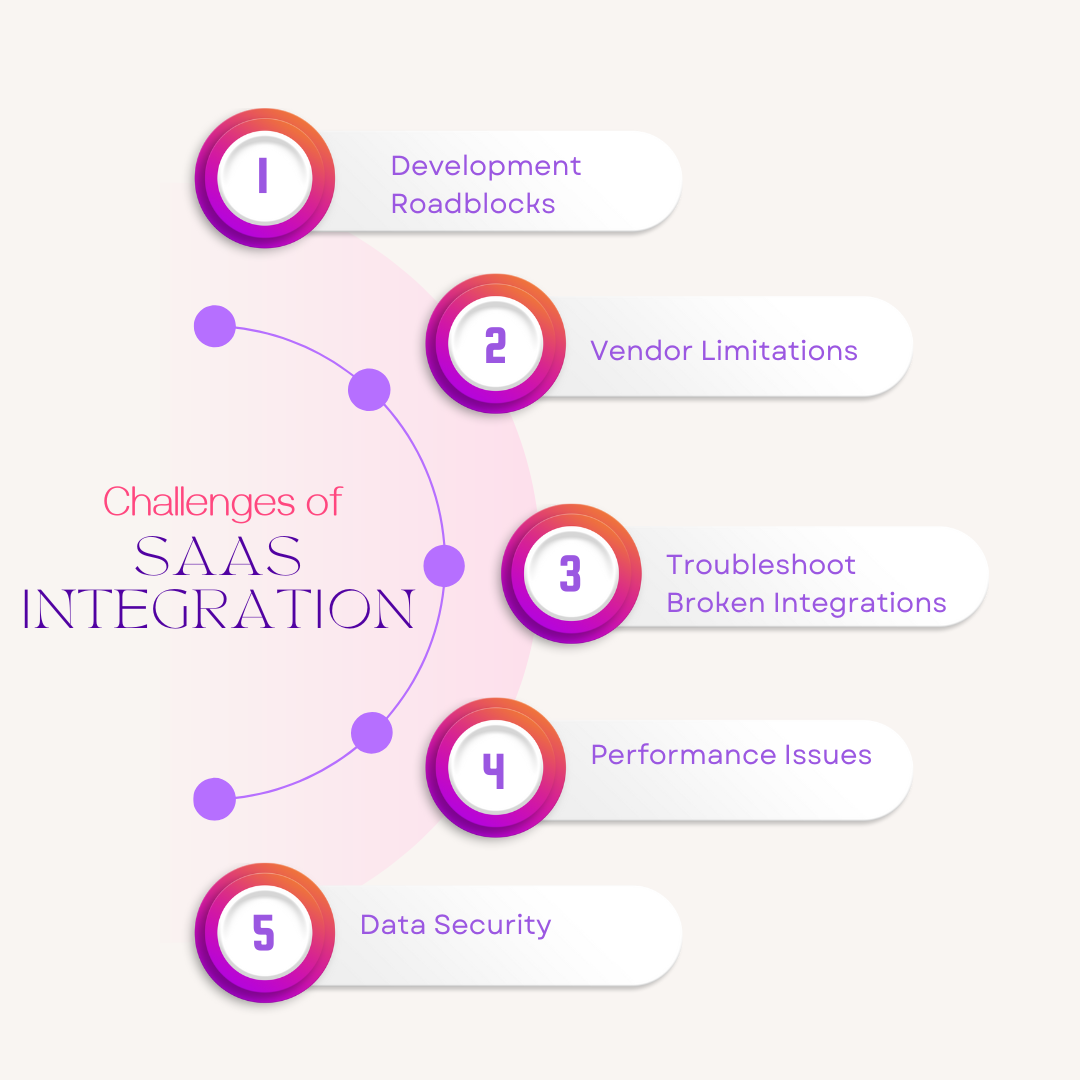 Challenges of
SAAS
INTEGRATION

1 Development Roadblocks

2 Vendor Limitations

3 Troubleshoot Broken Integrations

4 Performance Issues

5 Data Security