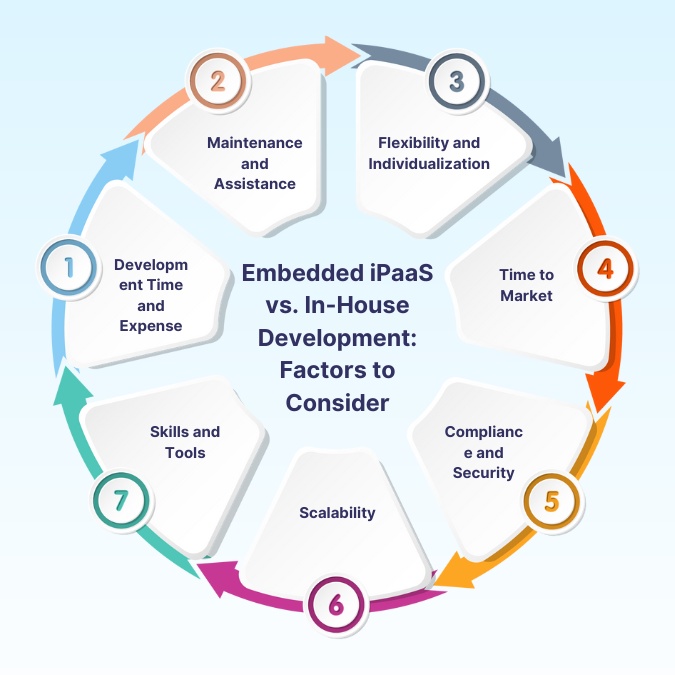 Embedded iPaaS vs. In-House Development: Factors to Consider

1
Developm ent Time and Expense

2
Maintenance and Assistance

3
Flexibility and Individualization

4
Time to Market

5
Complianc e and Security

6
Scalability

7
Skills and Tools